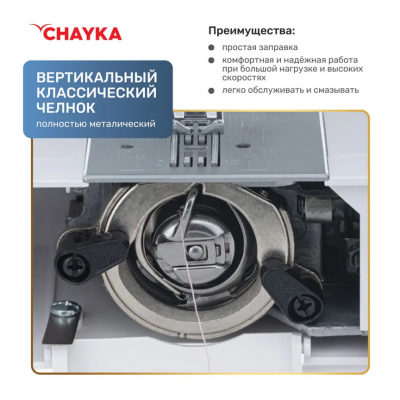 CHAYKA

ВЕРТИКАЛЬНЫЙ КЛАССИЧЕСКИЙ ЧЕЛНОК

полностью металический

Преимущества:

простая заправка

комфортная и надёжная работа при большой нагрузке и высоких скоростях

легко обслуживать и смазывать