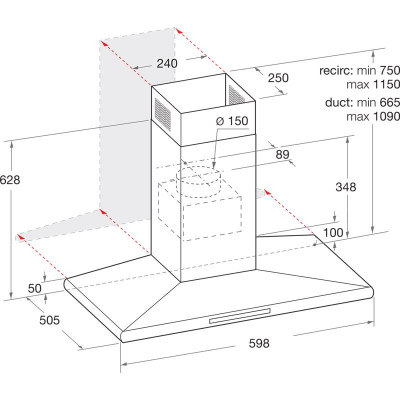 240

250

recirc: min 750
max 1150

duct: min 665
max 1090

ø 150

89

628

348

100

50

505

598