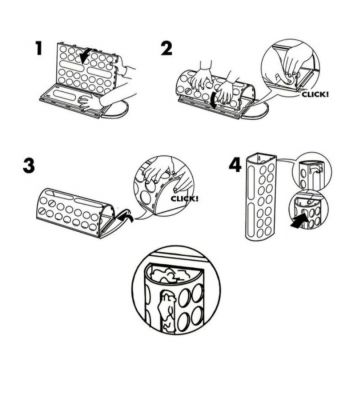 1

2

CLICK!

3

CLICK!

4