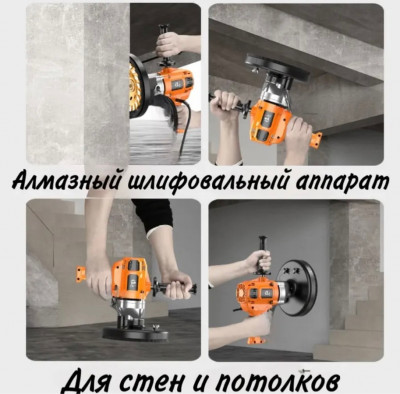 Алмазный шлифовальный аппарат

Для стен и потолков