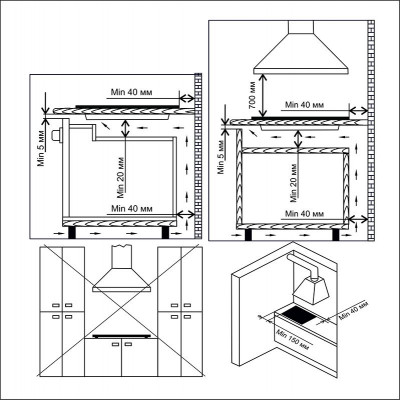 Min 40 мм
Min 5 мм
Min 20 мм
Min 40 мм

700 мм
Min 40 мм
Min 5 мм
Min 20 мм
Min 40 мм

Min 40 мм
Min 150 мм