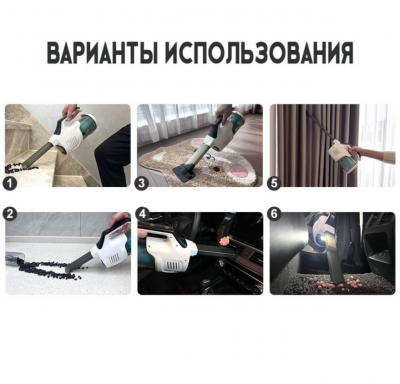 ВАРИАНТЫ ИСПОЛЬЗОВАНИЯ

1

3

5

2

4

6