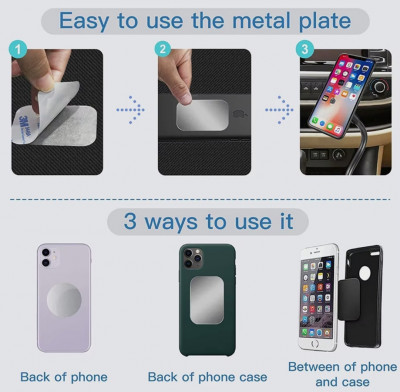 Easy to use the metal plate

1

3M

2

3

3 ways to use it

Back of phone

Back of phone case

Between of phone and case